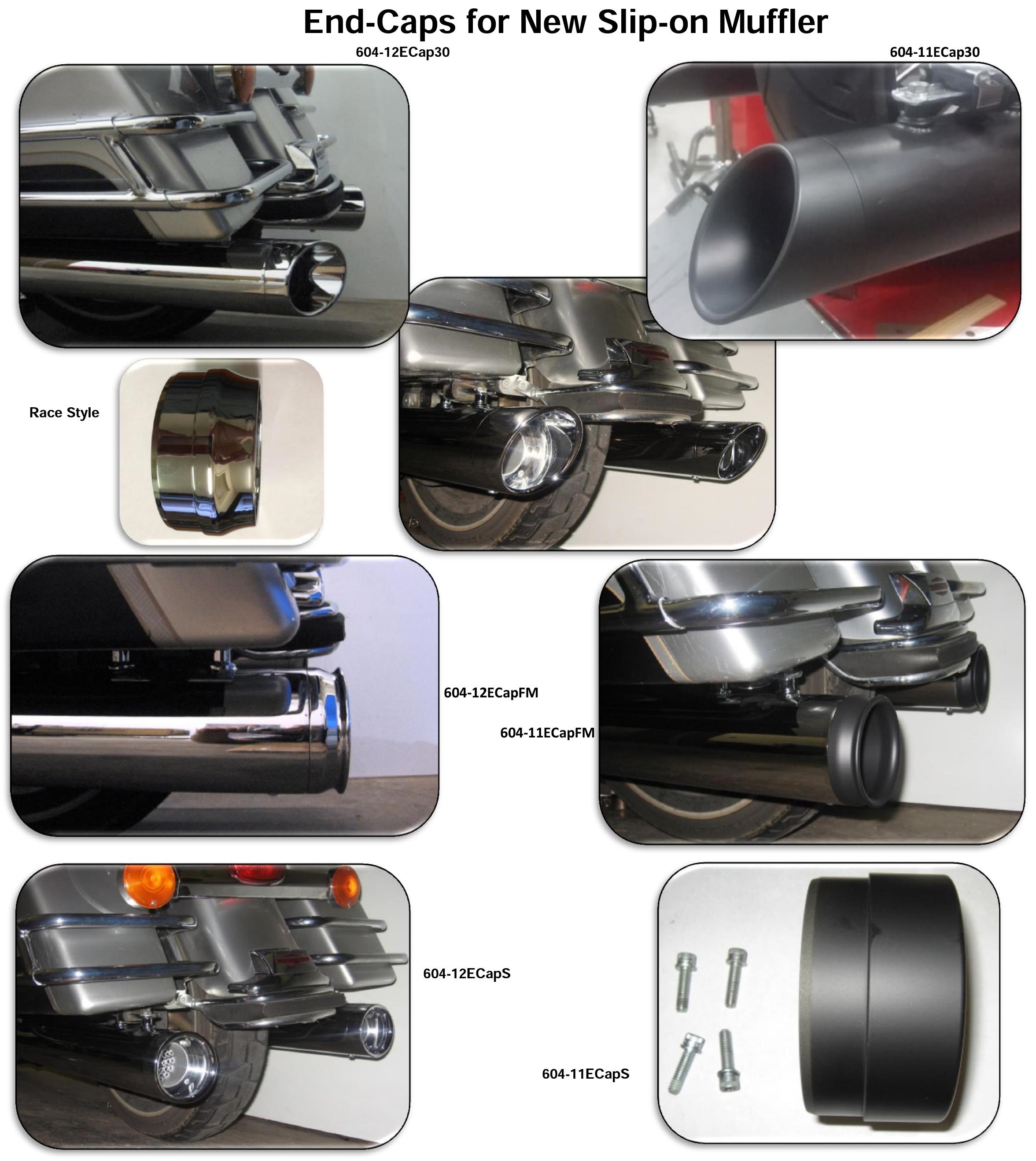 End-Caps for New Slip-on Muffler

604-12ECap30

604-11ECap30

Race Style

604-12ECapFM

604-11ECapFM

604-12ECapS

604-11ECapS